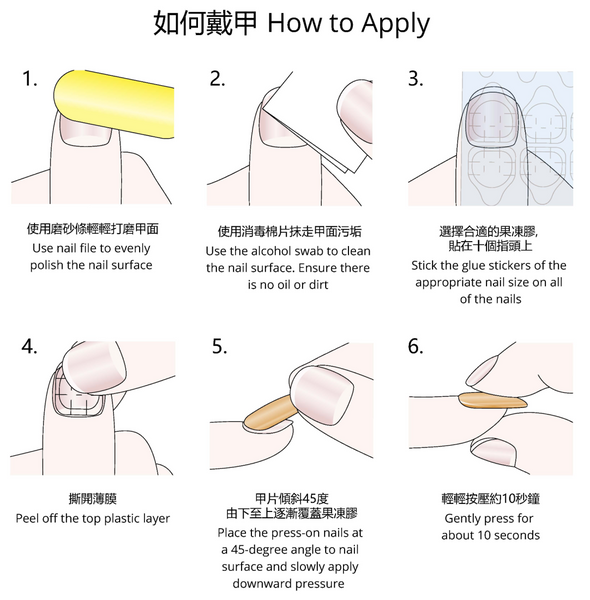 如何戴甲 How to Apply

1.

使用磨砂條輕輕打磨甲面
Use nail file to evenly polish the nail surface

2.

使用消毒棉片抹走甲面污垢
Use the alcohol swab to clean the nail surface. Ensure there is no oil or dirt

3.

選擇合適的果凍膠,
貼在十個指頭上
Stick the glue stickers of the appropriate nail size on all of the nails

4.

撕開薄膜
Peel off the top plastic layer

5.

甲片傾斜45度
由下至上逐漸覆蓋果凍膠
Place the press-on nails at a 45-degree angle to nail surface and slowly apply downward pressure

6.

輕輕按壓約10秒鐘
Gently press for about 10 seconds